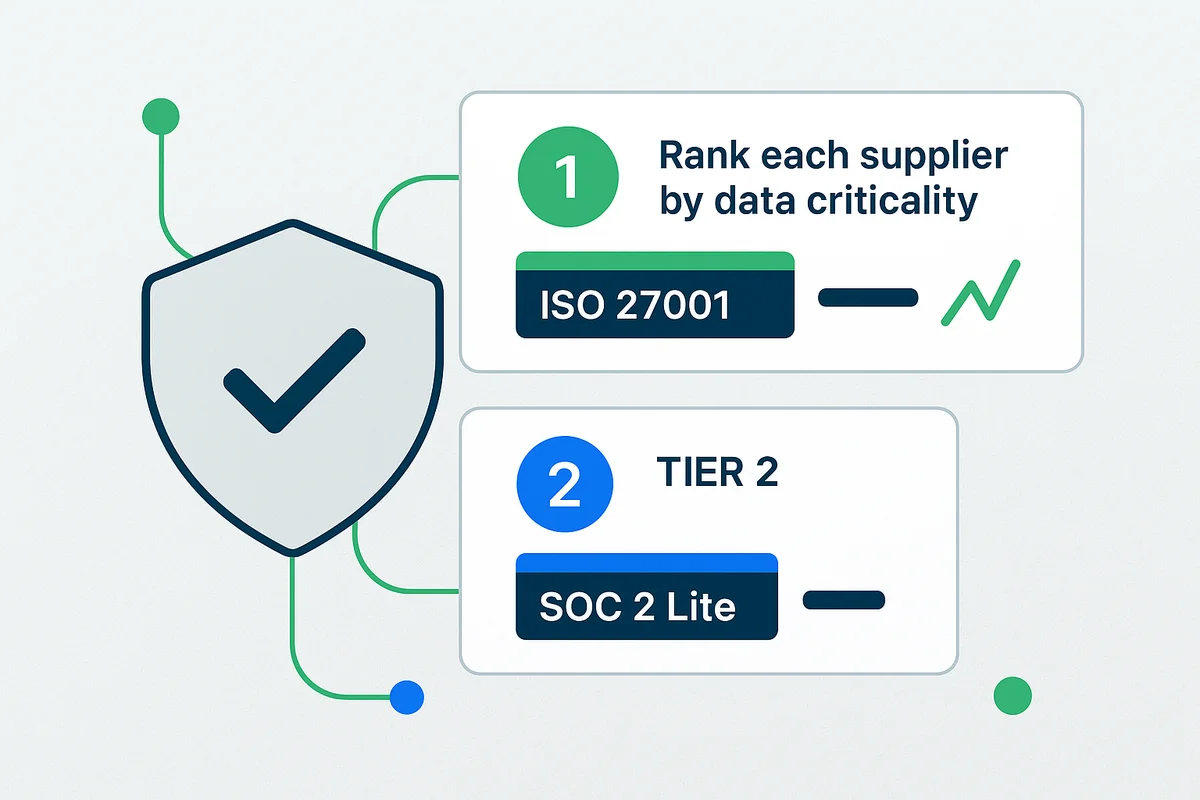 1

Rank each supplier by data criticality

ISO 27001

2

TIER 2

SOC 2 Lite